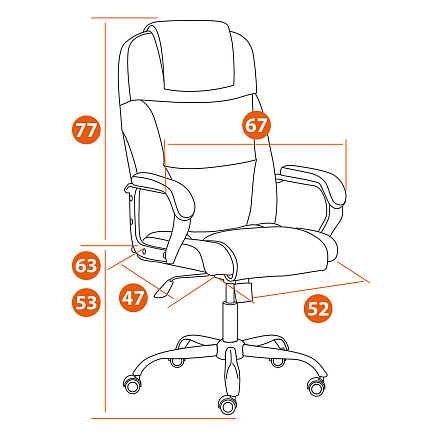 77
67
63
53
47
52