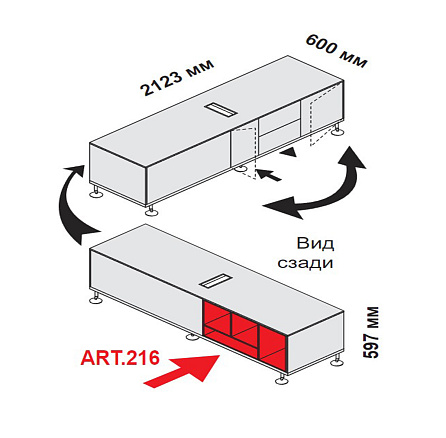 2123 мм

600 мм

Вид сзади

597 мм

ART.216