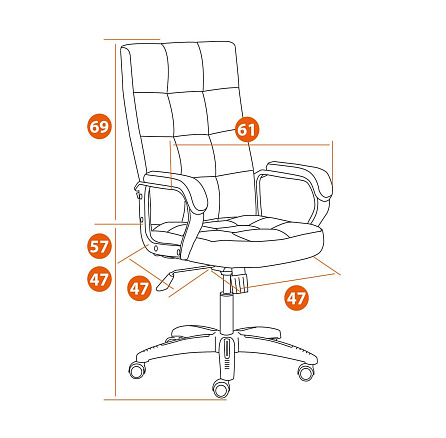 69
61
57
47
47
47